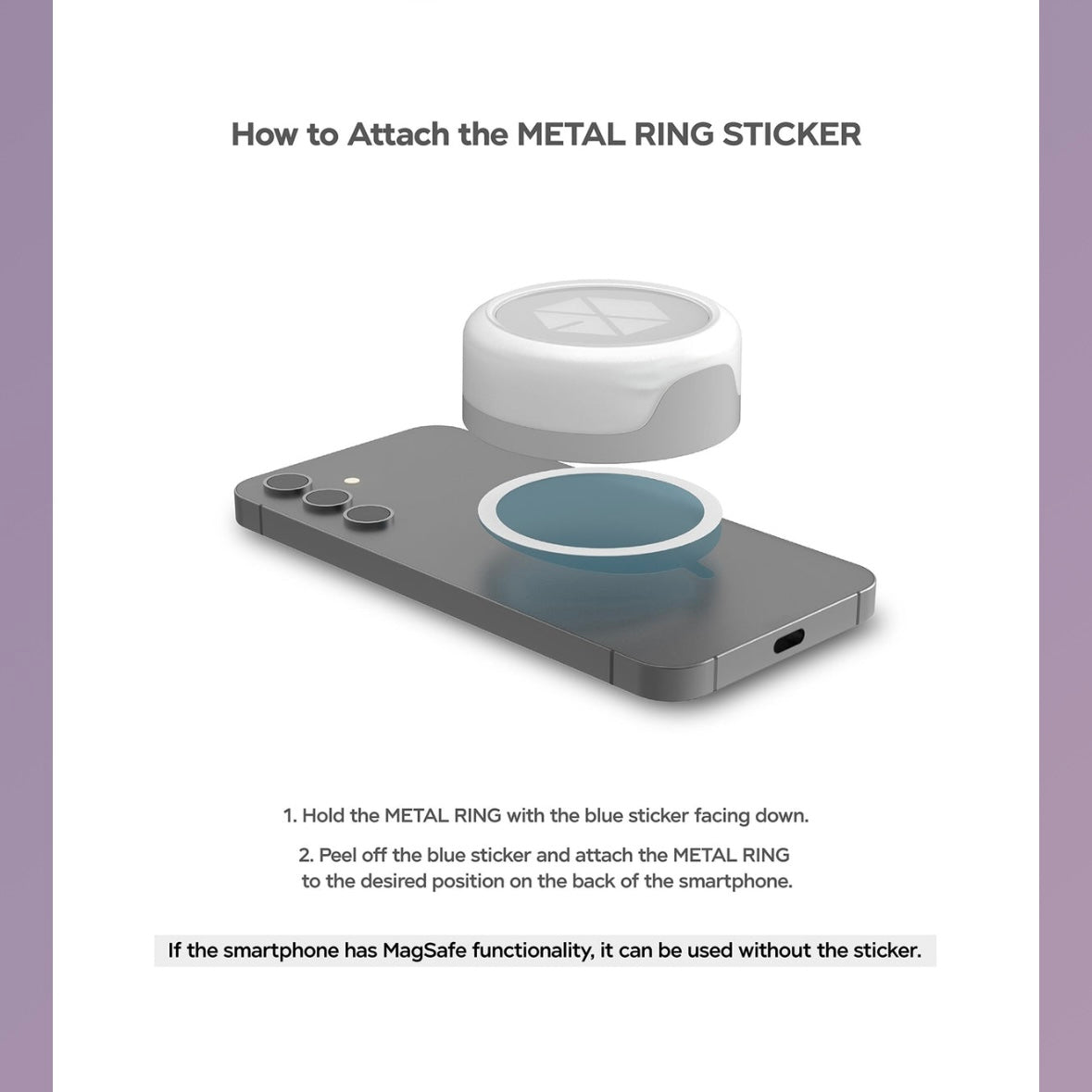 How to Attach the METAL RING STICKER

1. Hold the METAL RING with the blue sticker facing down.

2. Peel off the blue sticker and attach the METAL RING to the desired position on the back of the smartphone.

If the smartphone has MagSafe functionality, it can be used without the sticker.