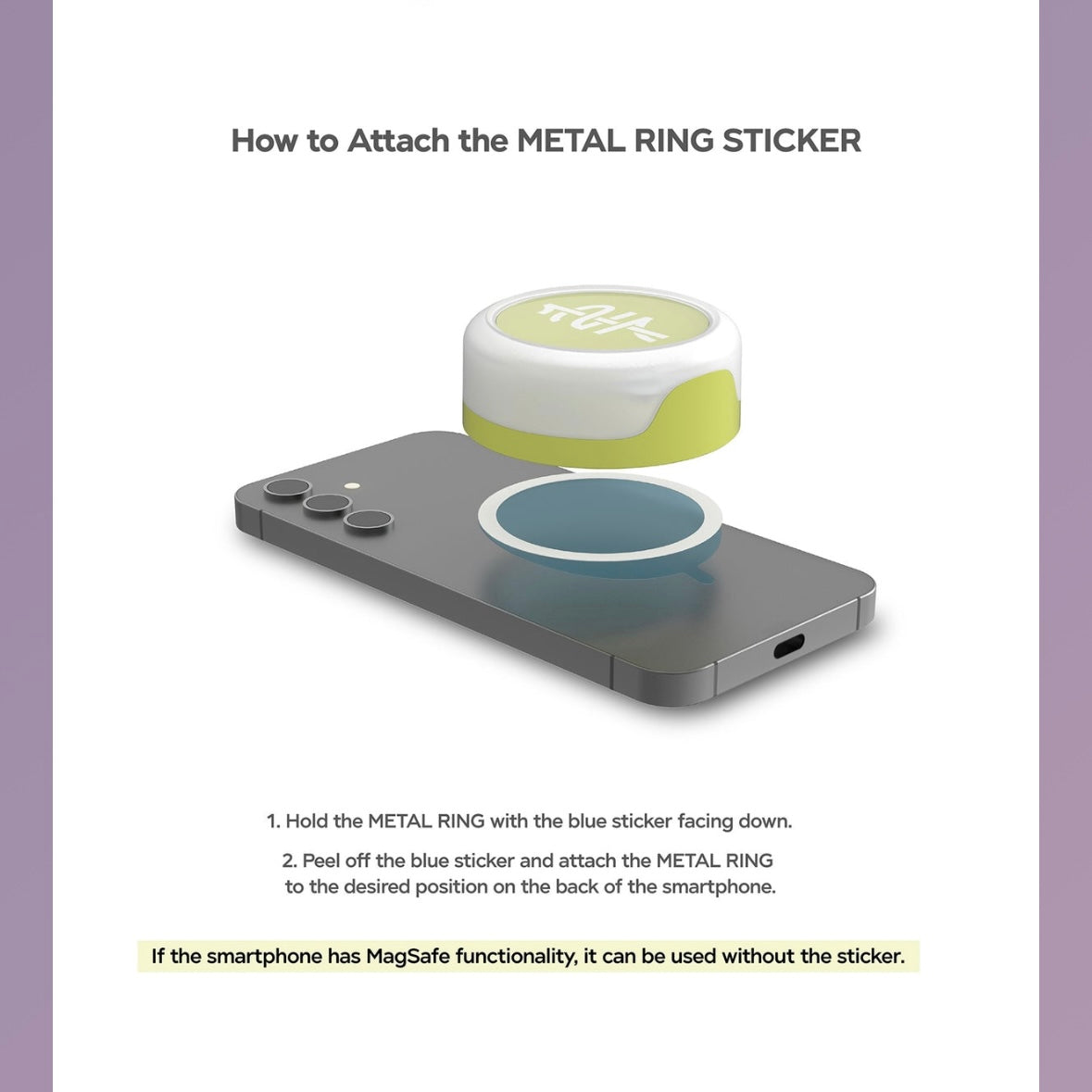 How to Attach the METAL RING STICKER

1. Hold the METAL RING with the blue sticker facing down.

2. Peel off the blue sticker and attach the METAL RING to the desired position on the back of the smartphone.

If the smartphone has MagSafe functionality, it can be used without the sticker.